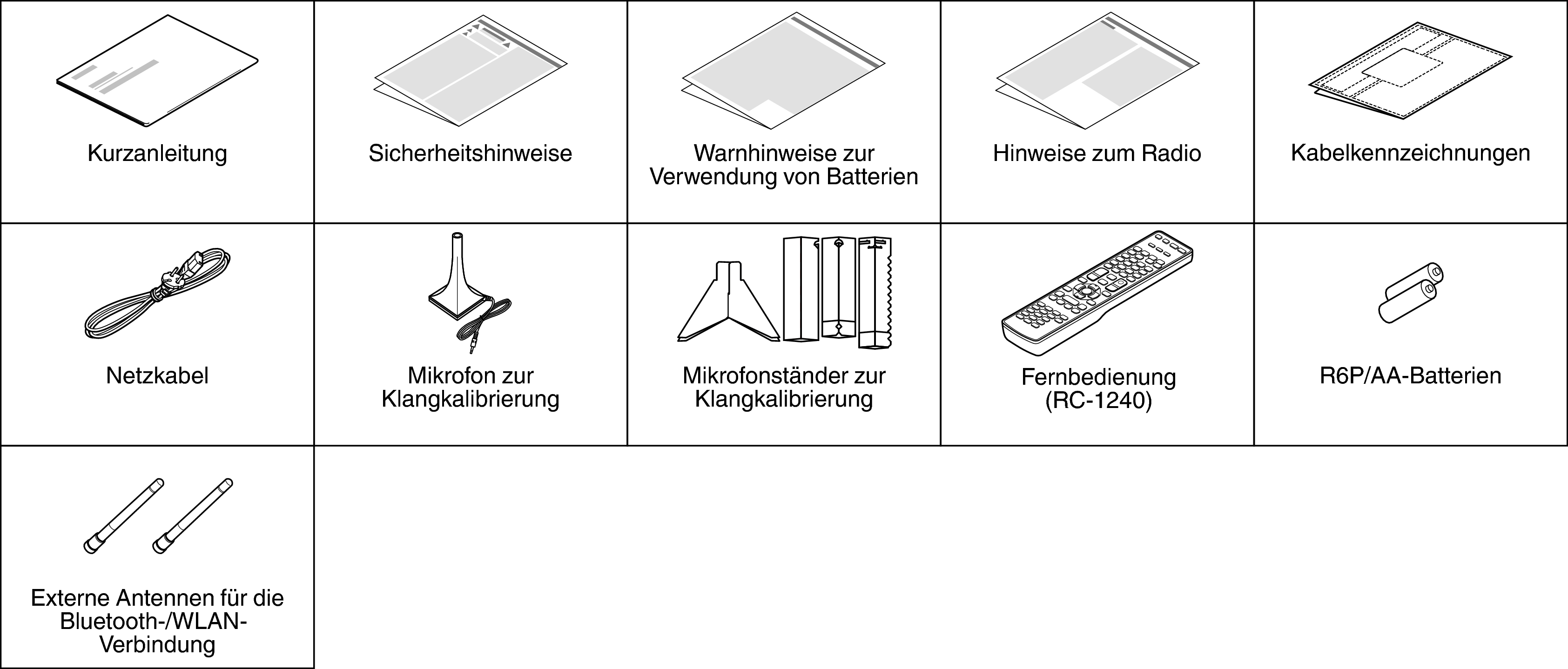 | Kurzanleitung | Sicherheitshinweise | Warnhinweise zur Verwendung von Batterien | Hinweise zum Radio | Kabelkennzeichnungen |
|---|---|---|---|---|
| Netzkabel | Mikrofon zur Klangkalibrierung | Mikrofonständer zur Klangkalibrierung | Fernbedienung (RC-1240) | R6P/AA-Batterien |
| Externe Antennen für die Bluetooth-/WLAN-Verbindung | | | | |